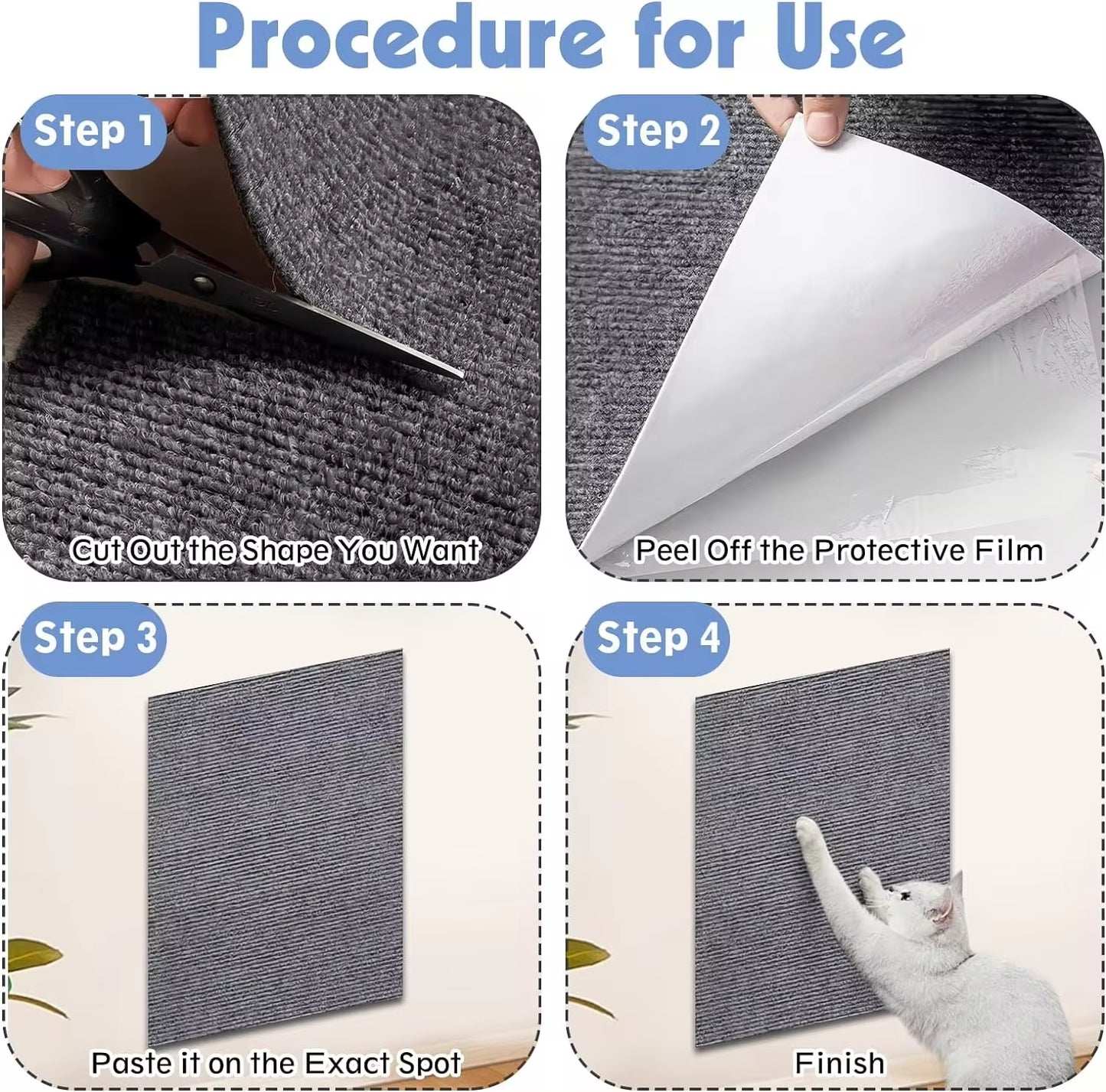 Procedure for Use

Step 1
Cut Out the Shape You Want

Step 2
Peel Off the Protective Film

Step 3
Paste it on the Exact Spot

Step 4
Finish